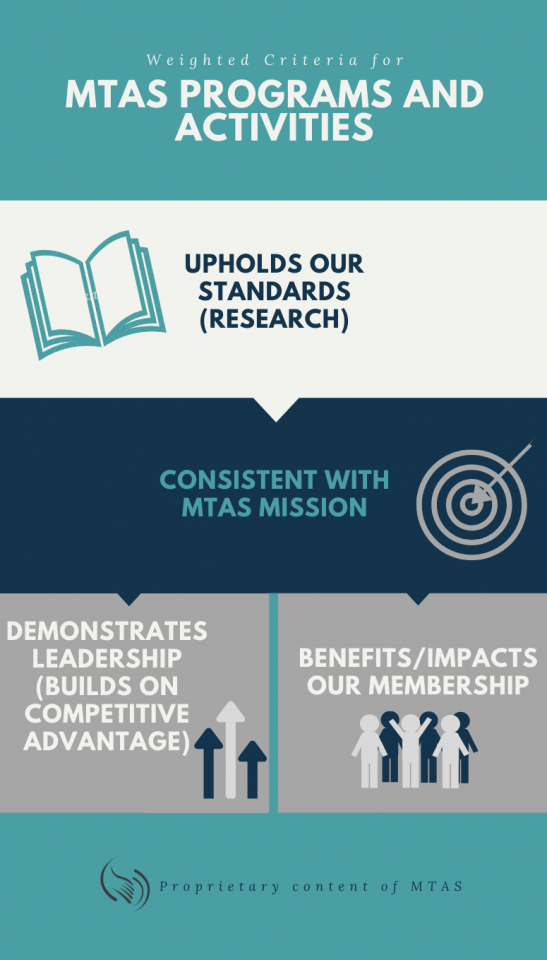 Weighted Criteria for

MTAS PROGRAMS AND ACTIVITIES

UPHOLDS OUR STANDARDS (RESEARCH)

CONSISTENT WITH MTAS MISSION

DEMONSTRATES LEADERSHIP (BUILDS ON COMPETITIVE ADVANTAGE)

BENEFITS/IMPACTS OUR MEMBERSHIP

Proprietary content of MTAS